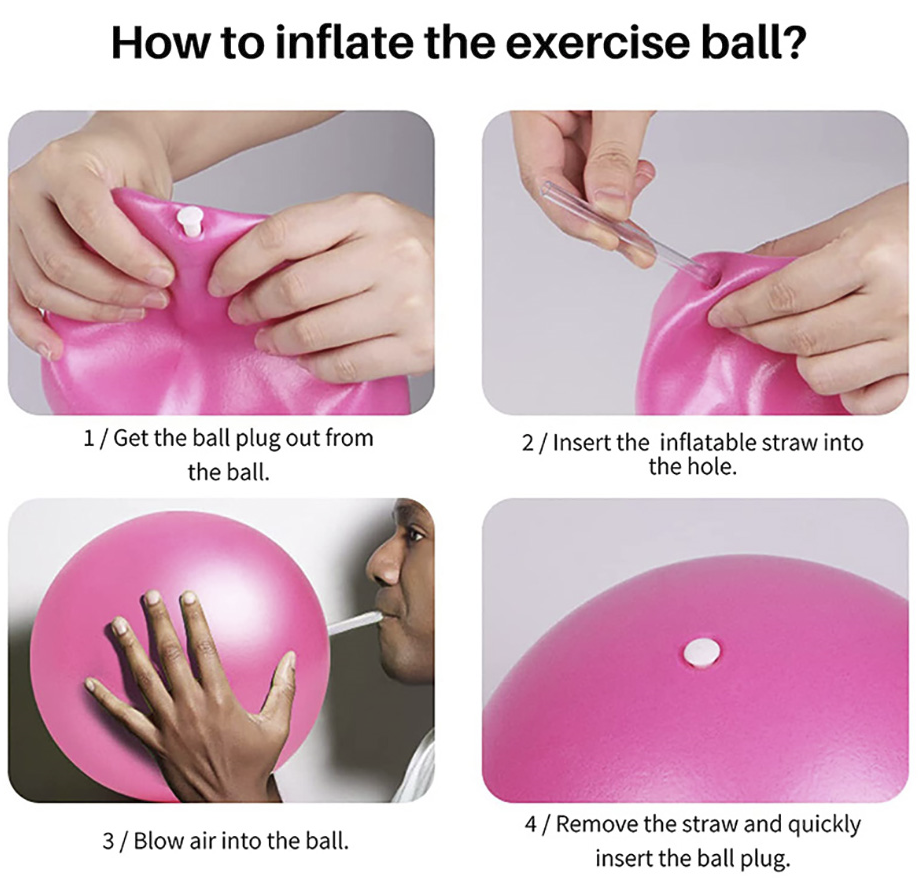 How to inflate the exercise ball?

1 / Get the ball plug out from the ball.

2 / Insert the inflatable straw into the hole.

3 / Blow air into the ball.

4 / Remove the straw and quickly insert the ball plug.